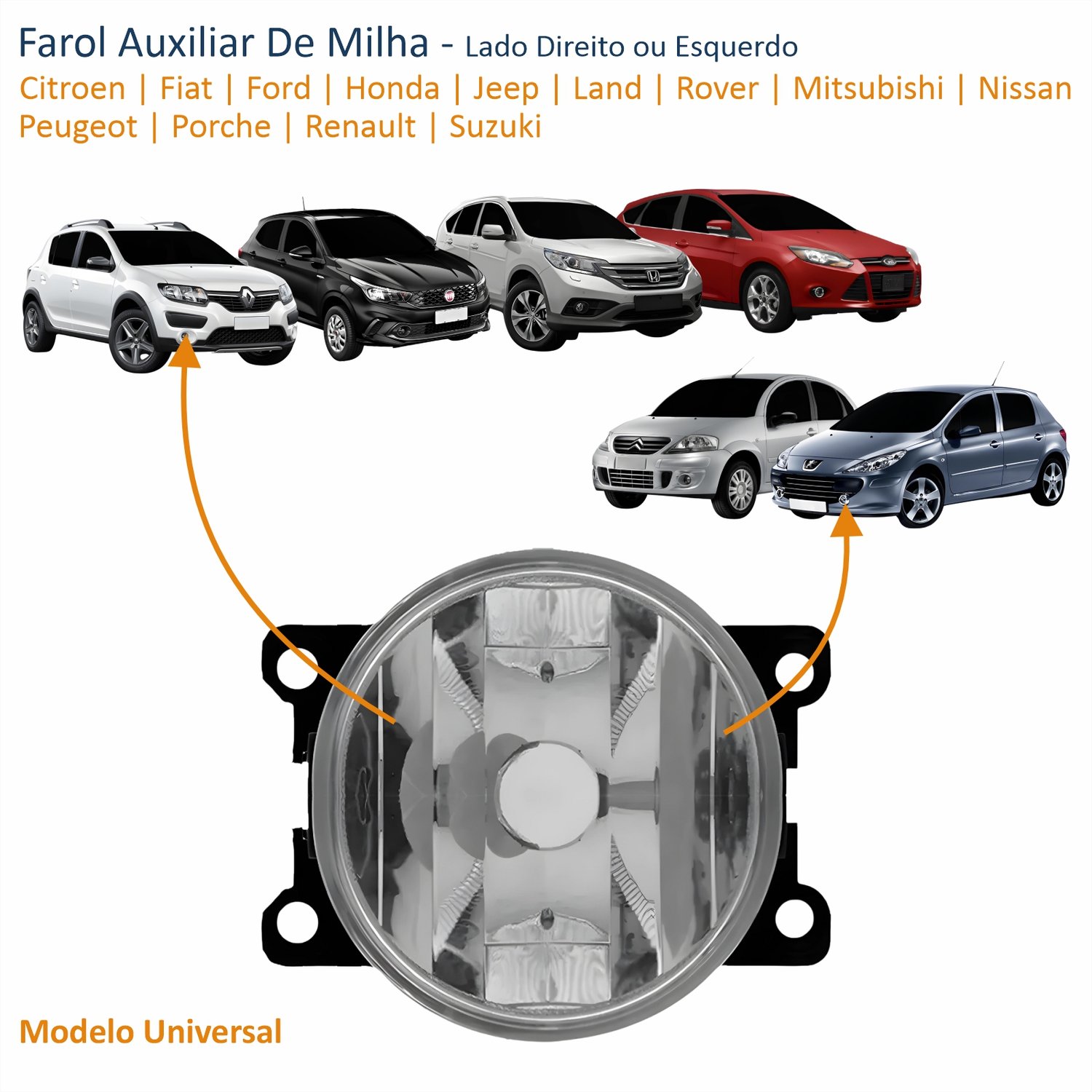 Farol Auxiliar De Milha - Lado Direito ou Esquerdo

Citroen | Fiat | Ford | Honda | Jeep | Land | Rover | Mitsubishi | Nissan
Peugeot | Porche | Renault | Suzuki

Modelo Universal