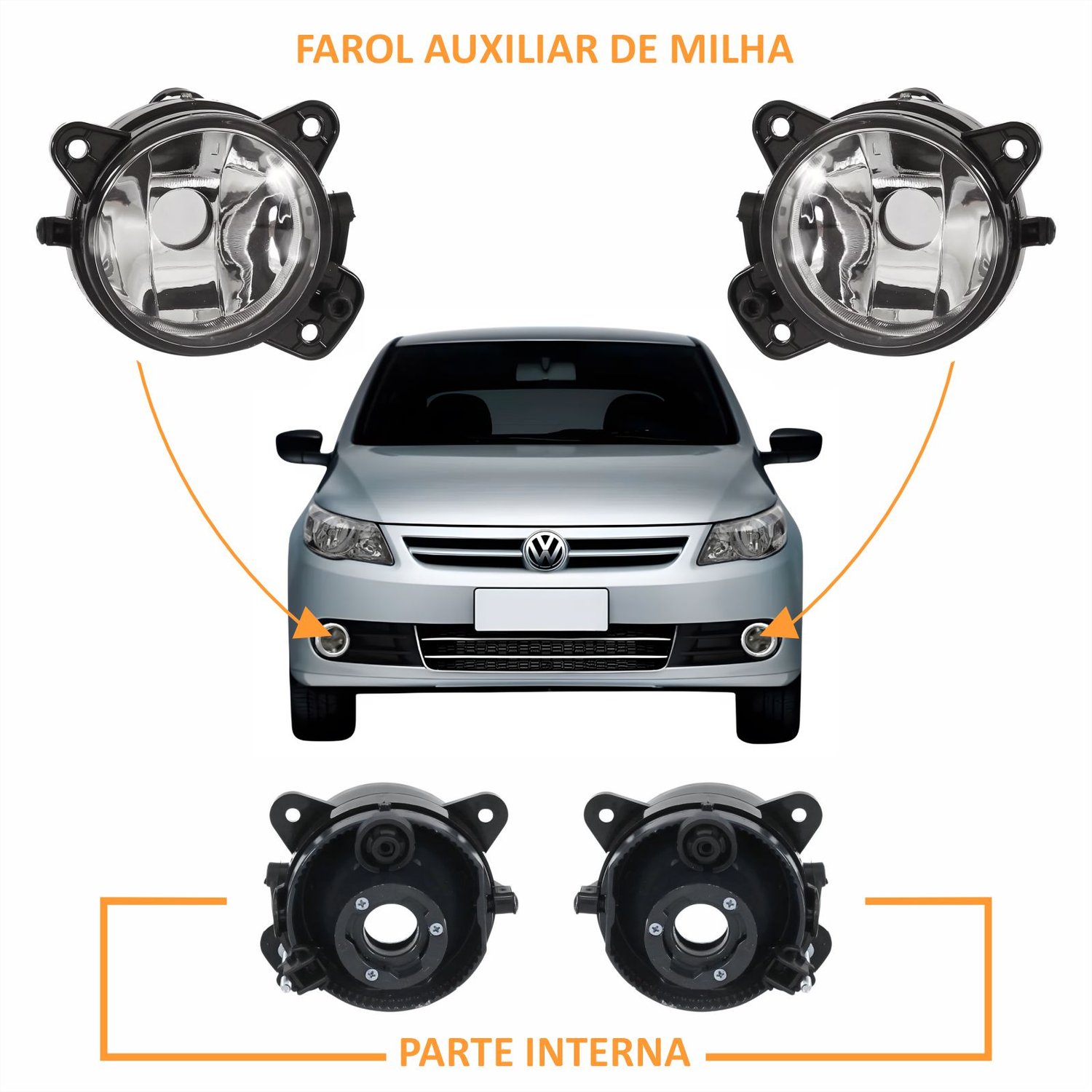 FAROL AUXILIAR DE MILHA

PARTE INTERNA