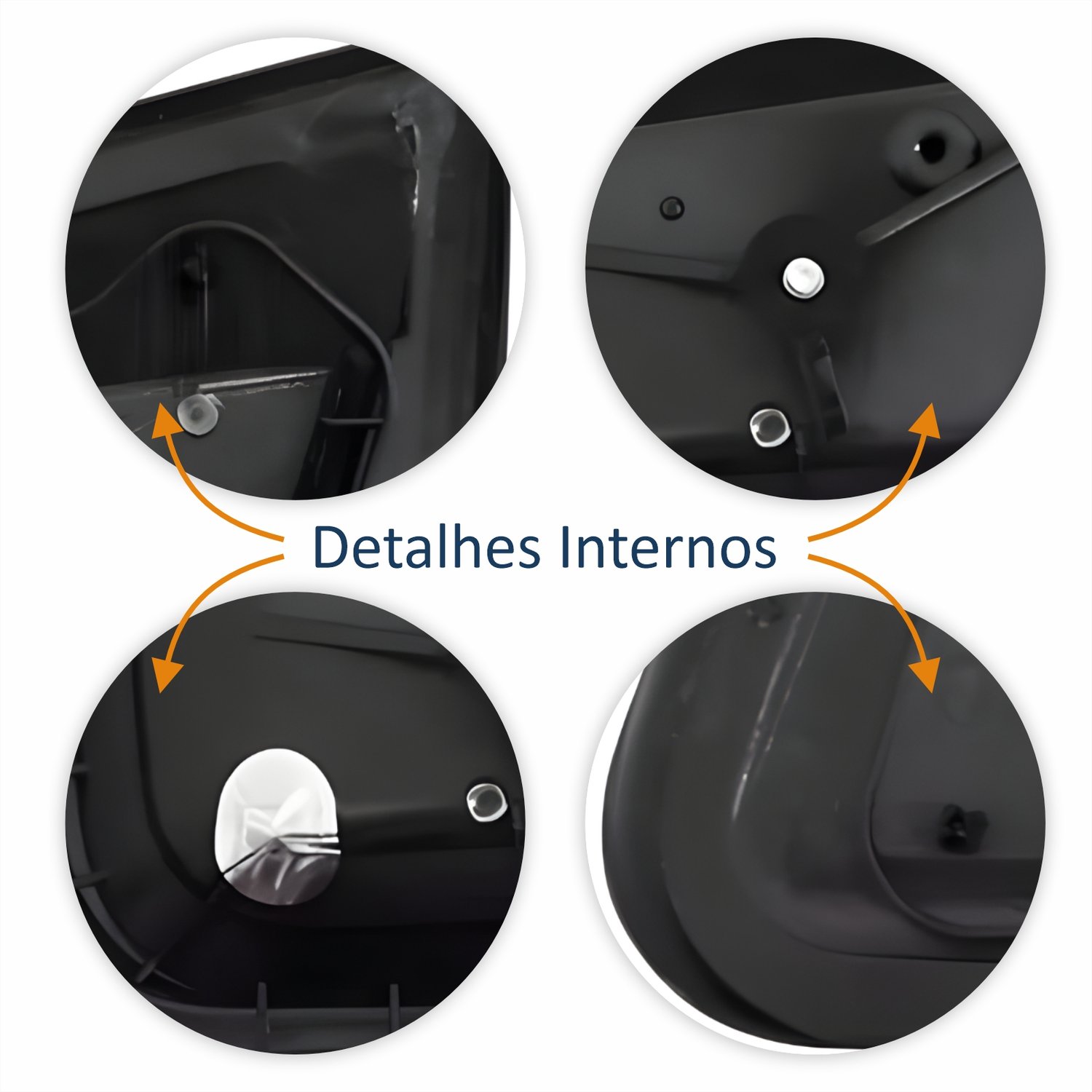 Detalhes Internos