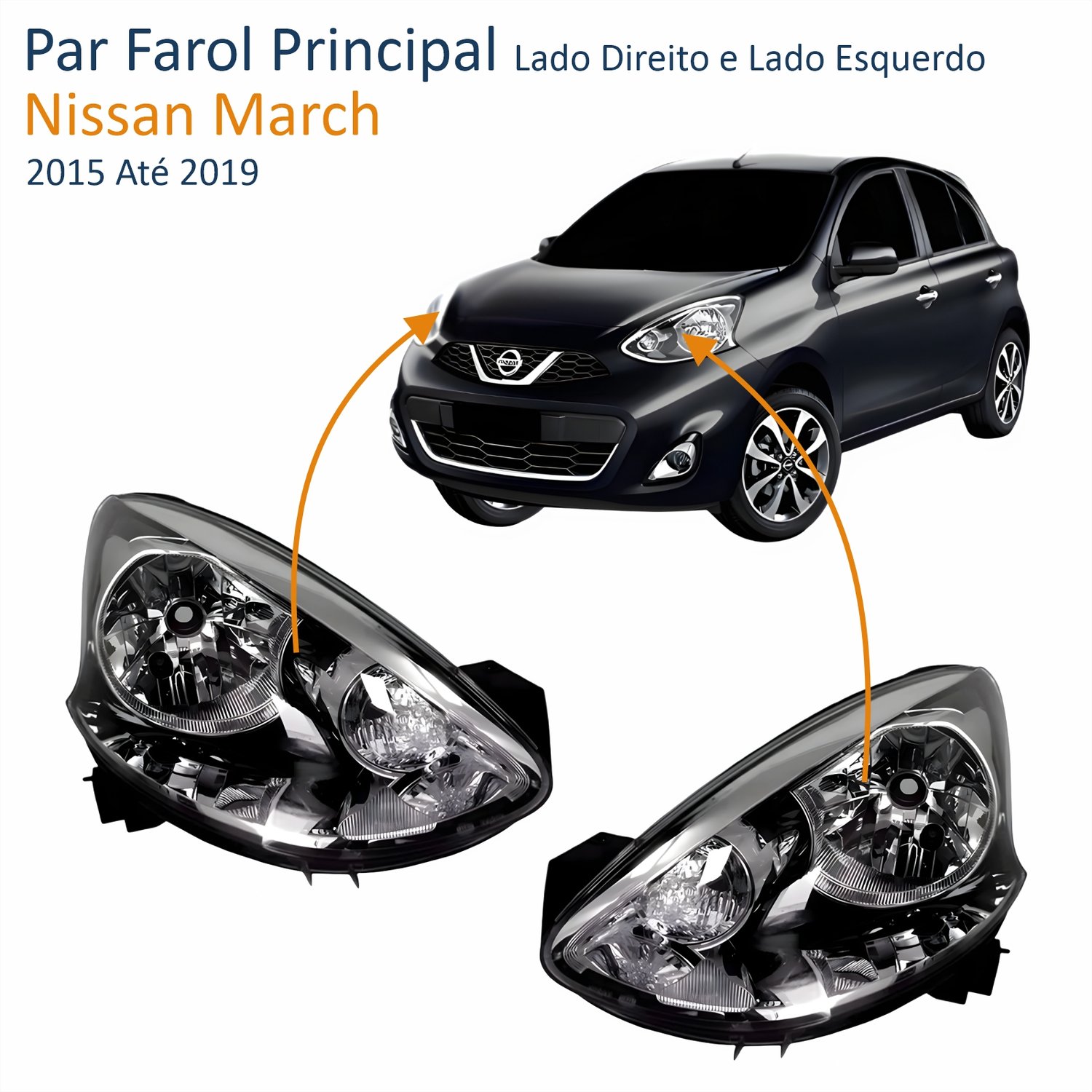 Par Farol Principal Lado Direito e Lado Esquerdo
Nissan March
2015 Até 2019